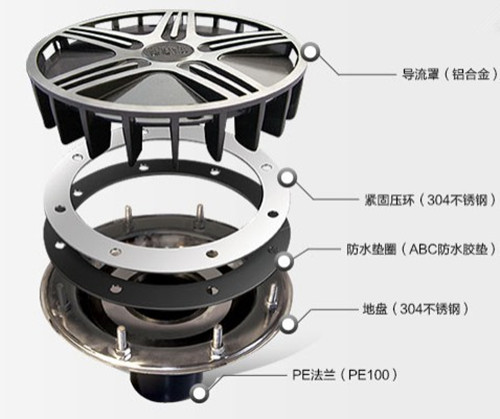 导流罩（铝合金）

紧固压环（304不锈钢）

防水垫圈（ABC防水胶垫）

地盘（304不锈钢）

PE法兰（PE100）